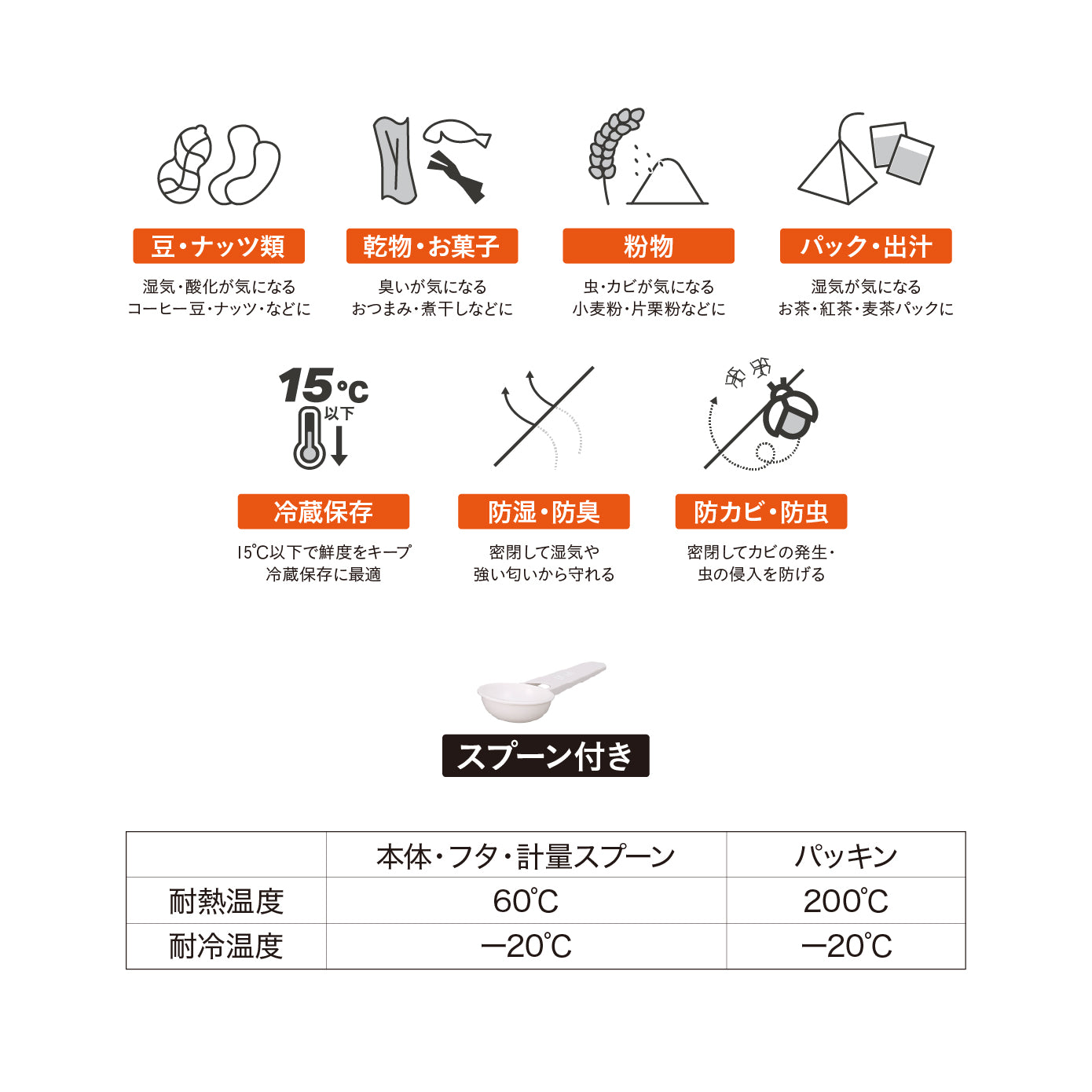 豆・ナッツ類
湿気・酸化が気になる
コーヒー豆・ナッツ・などに

乾物・お菓子
臭いが気になる
おつまみ・煮干しなどに

粉物
虫・カビが気になる
小麦粉・片栗粉などに

パック・出汁
湿気が気になる
お茶・紅茶・麦茶パックに

15℃
以下

冷蔵保存
15℃以下で鮮度をキープ
冷蔵保存に最適

防湿・防臭
密閉して湿気や
強い匂いから守れる

防カビ・防虫
密閉してカビの発生・
虫の侵入を防げる

スプーン付き

|  | 本体・フタ・計量スプーン | パッキン |
|---|---|---|
| 耐熱温度 | 60℃ | 200℃ |
| 耐冷温度 | −20℃ | −20℃ |