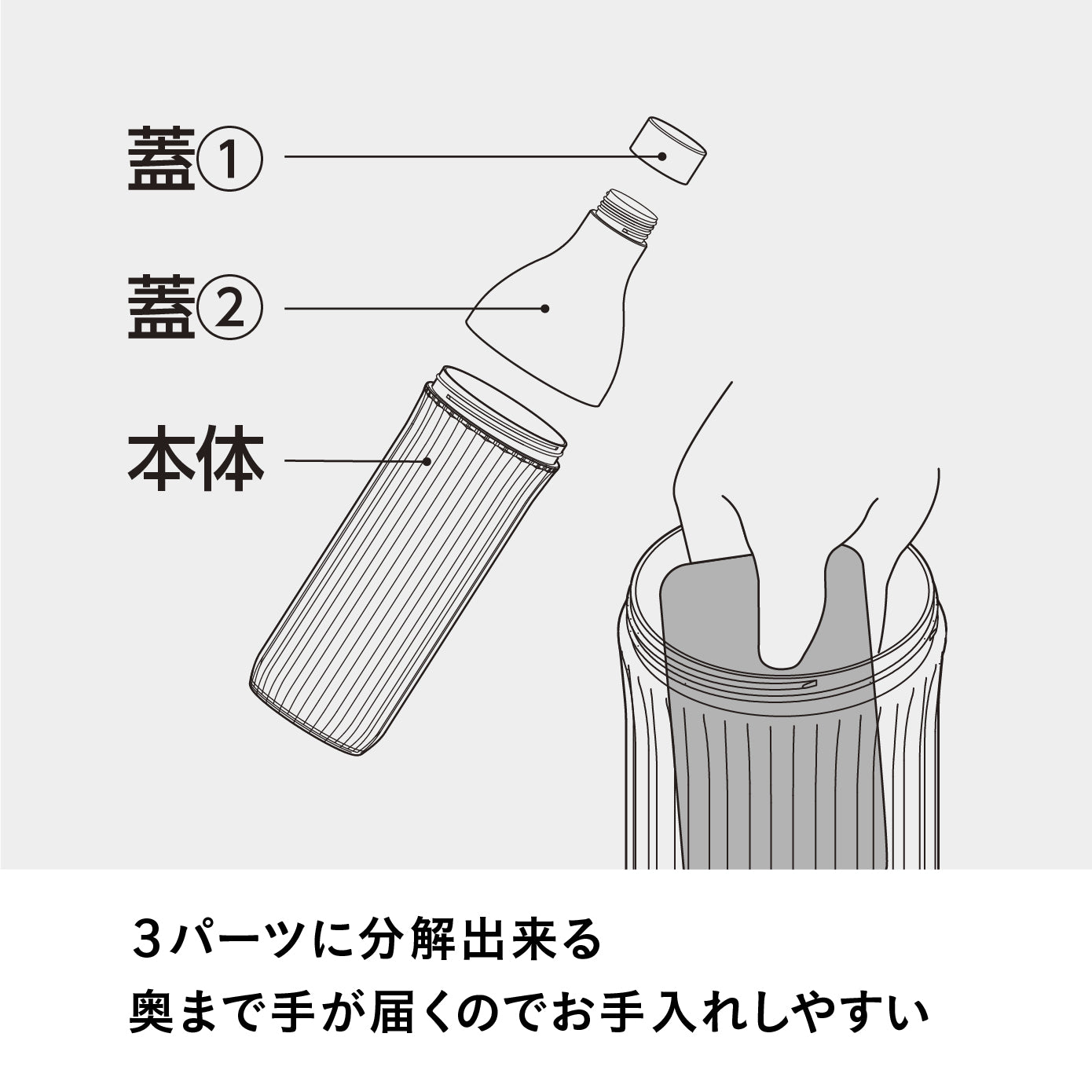 蓋①

蓋②

本体

3パーツに分解出来る

奥まで手が届くのでお手入れしやすい