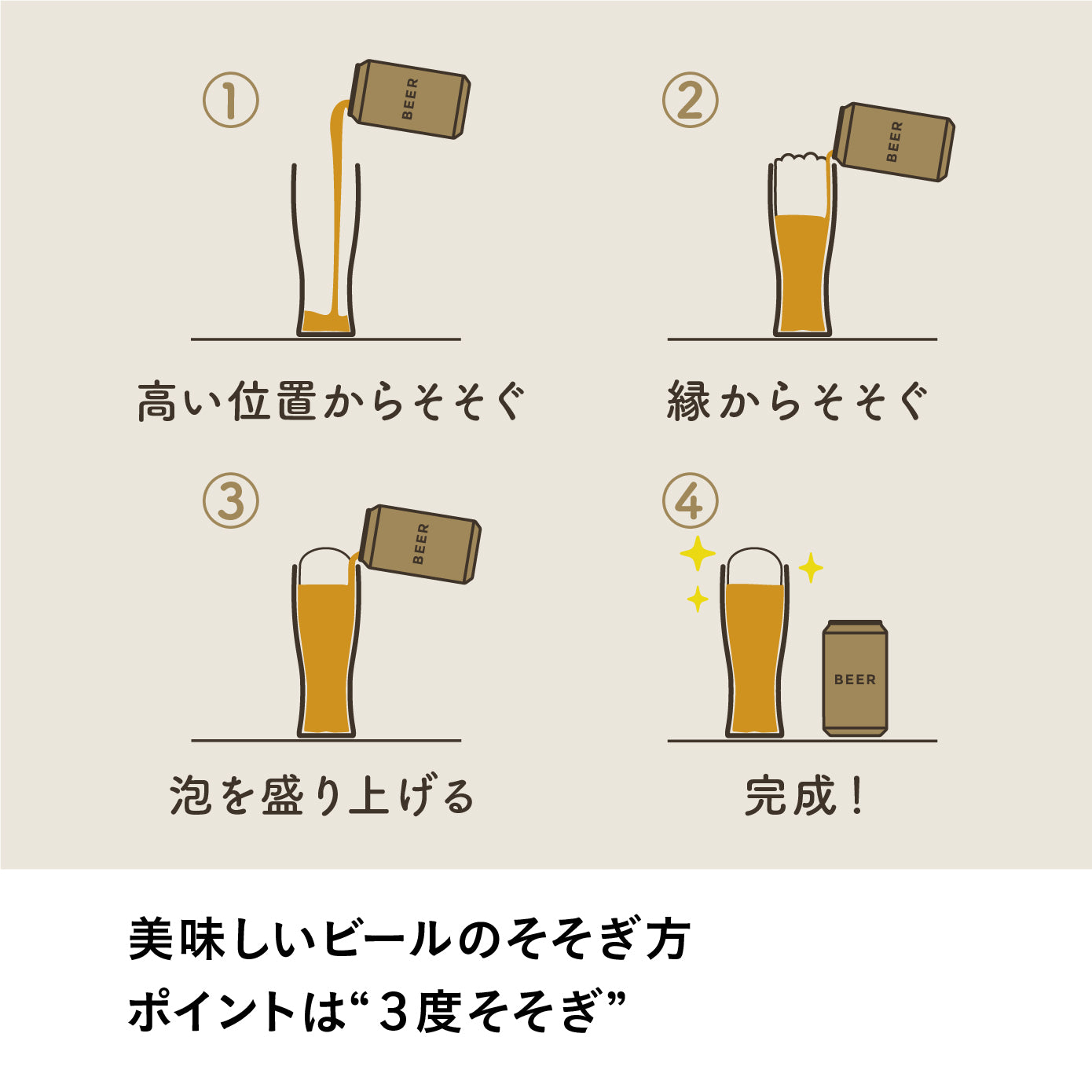 ①
BEER
高い位置からそそぐ

②
BEER
縁からそそぐ

③
BEER
泡を盛り上げる

④
BEER
完成！

美味しいビールのそそぎ方
ポイントは“３度そそぎ”