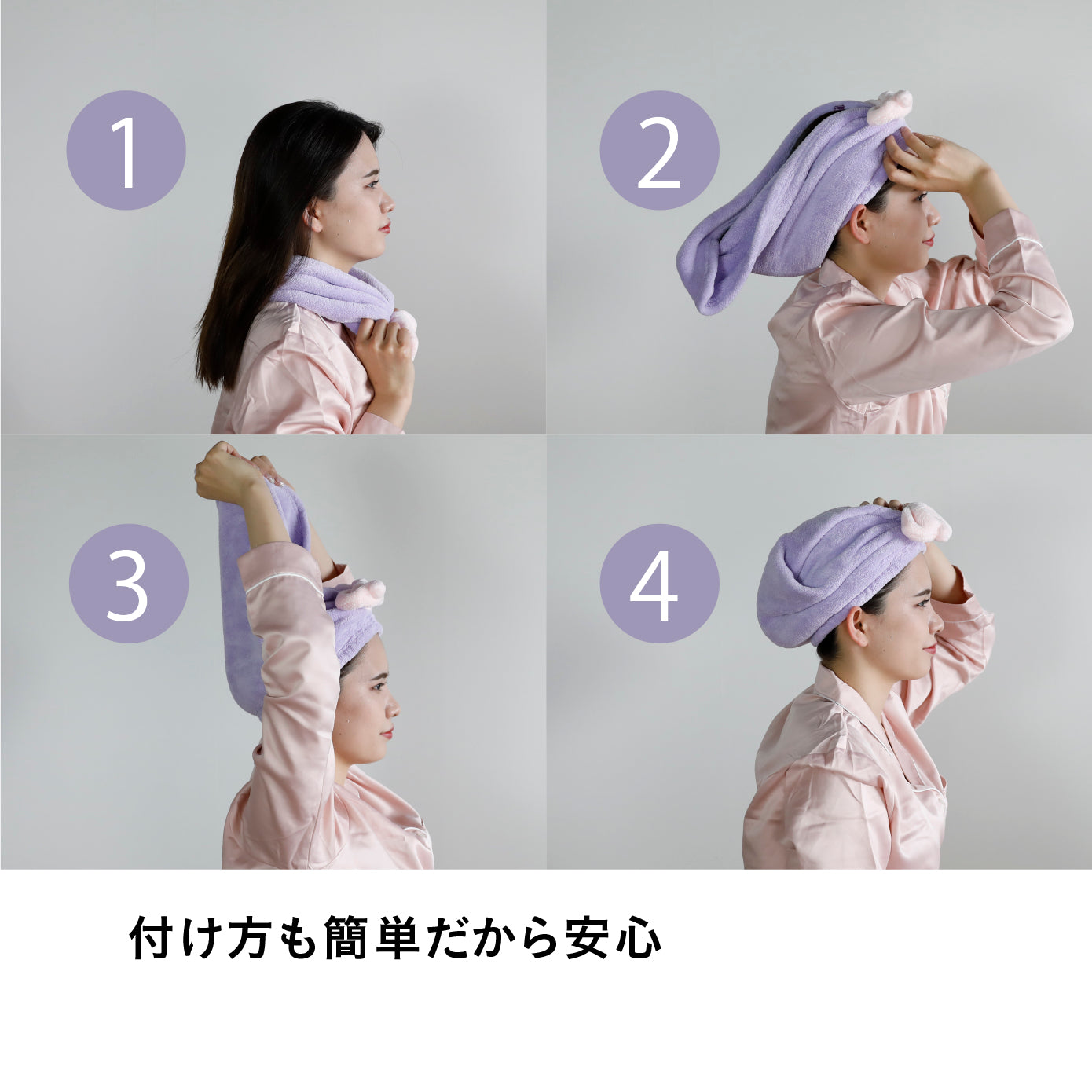 1

2

3

4

付け方も簡単だから安心